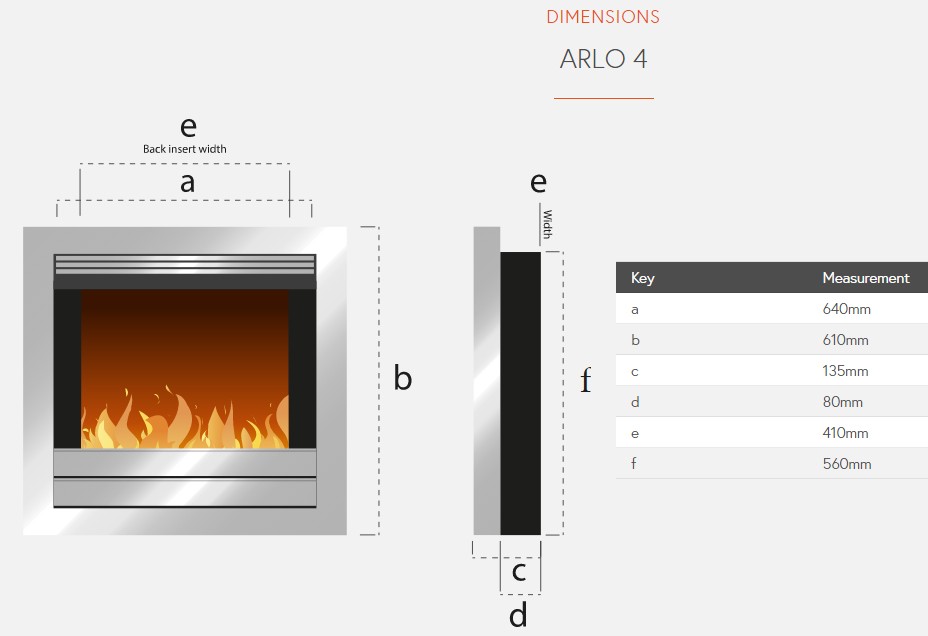 DIMENSIONS

ARLO 4

e
Back insert width

a

b

e
Width

f

c

d

| Key | Measurement |
|---|---|
| a | 640mm |
| b | 610mm |
| c | 135mm |
| d | 80mm |
| e | 410mm |
| f | 560mm |